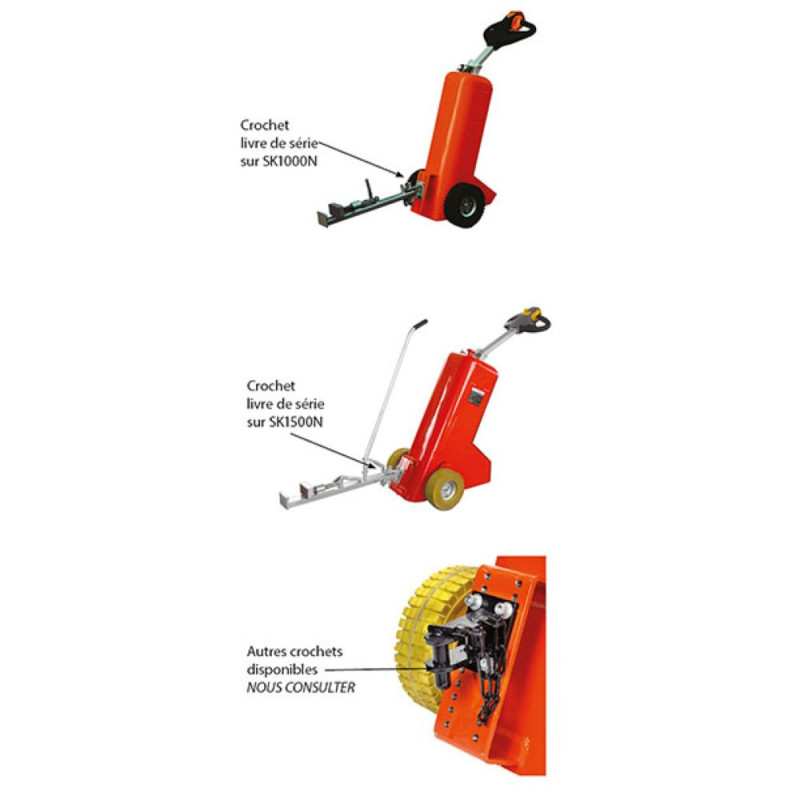 Crochet livre de série sur SK1000N

Crochet livre de série sur SK1500N

Autres crochets disponibles
NOUS CONSULTER