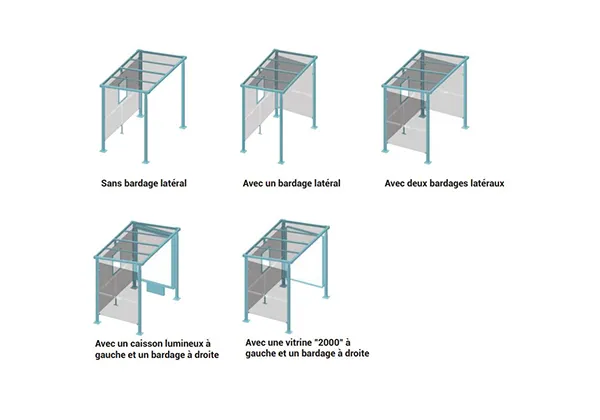 Sans bardage latéral

Avec un bardage latéral

Avec deux bardages latéraux

Avec un caisson lumineux à gauche et un bardage à droite

Avec une vitrine "2000" à gauche et un bardage à droite