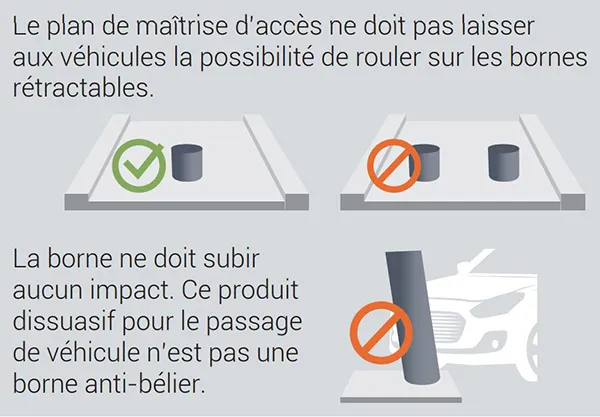 Le plan de maîtrise d'accès ne doit pas laisser aux véhicules la possibilité de rouler sur les bornes rétractables.

La borne ne doit subir aucun impact. Ce produit dissuasif pour le passage de véhicule n'est pas une borne anti-bélier.