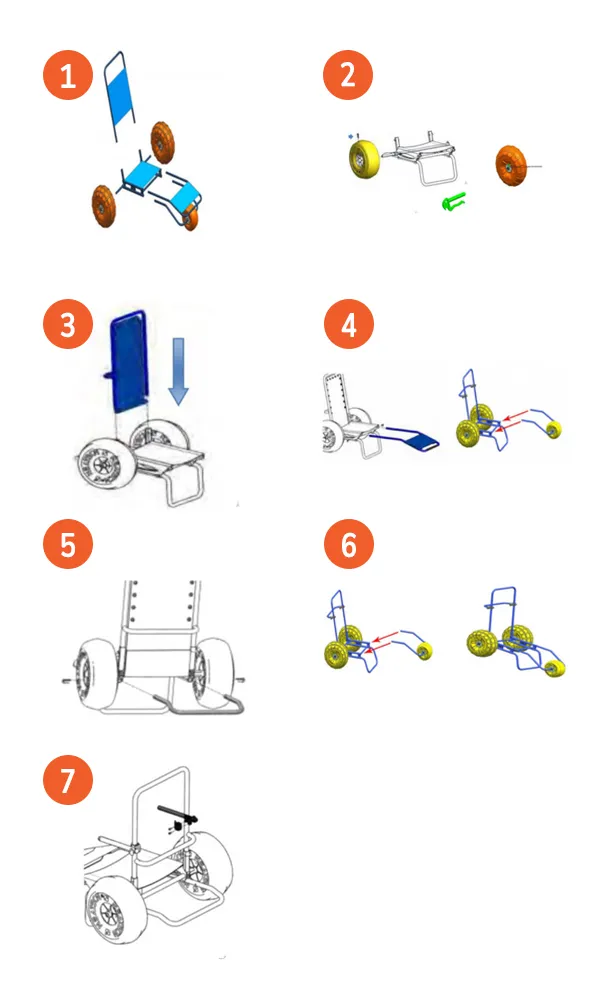 1
2
3
4
5
6
7