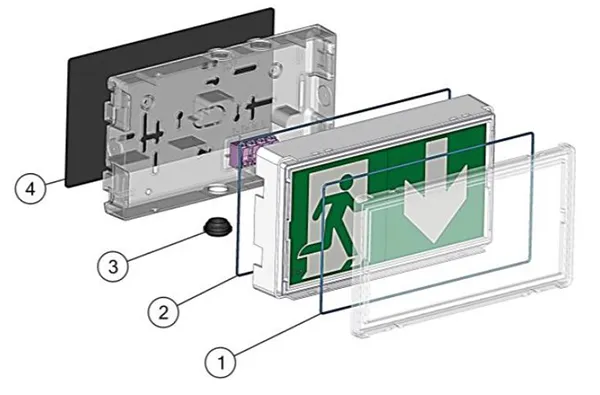 4

3

2

1