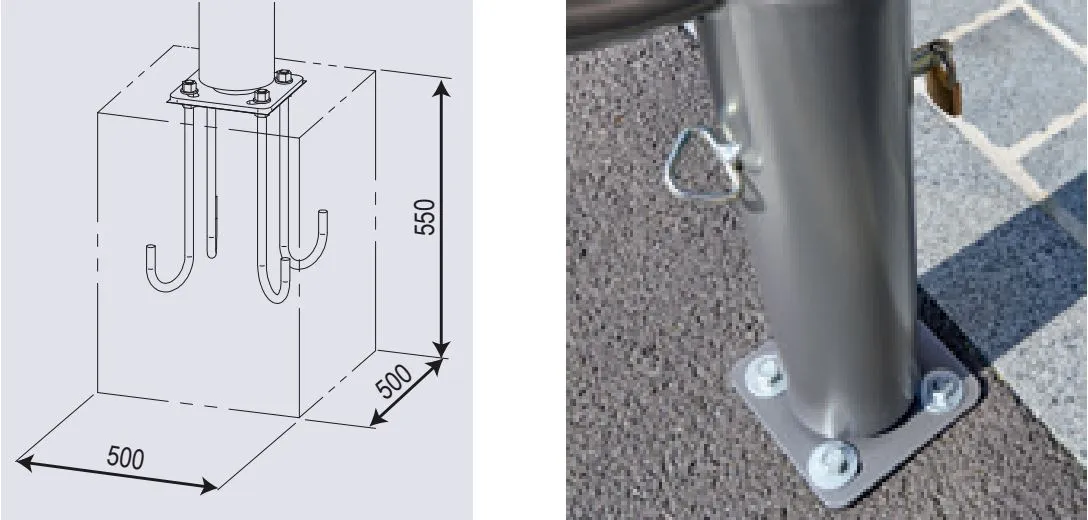 550
500
500