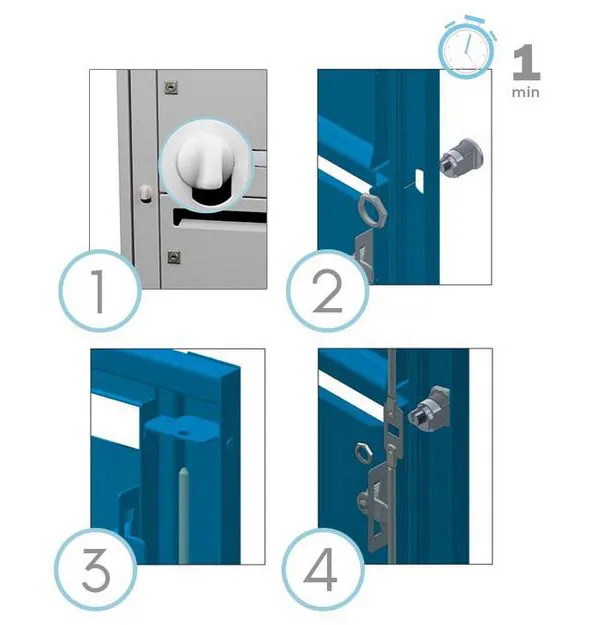 1
min

1

2

3

4