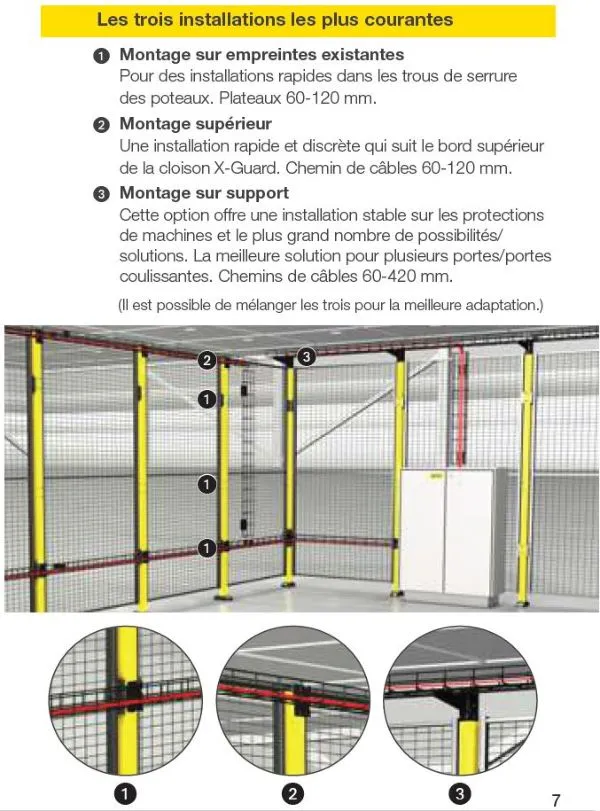 Les trois installations les plus courantes

1 Montage sur empreintes existantes
Pour des installations rapides dans les trous de serrure des poteaux. Plateaux 60-120 mm.

2 Montage supérieur
Une installation rapide et discrète qui suit le bord supérieur de la cloison X-Guard. Chemin de câbles 60-120 mm.

3 Montage sur support
Cette option offre une installation stable sur les protections de machines et le plus grand nombre de possibilités/ solutions. La meilleure solution pour plusieurs portes/portes coulissantes. Chemins de câbles 60-420 mm.

(Il est possible de mélanger les trois pour la meilleure adaptation.)

2
3
1
1
1

1
2
3

7