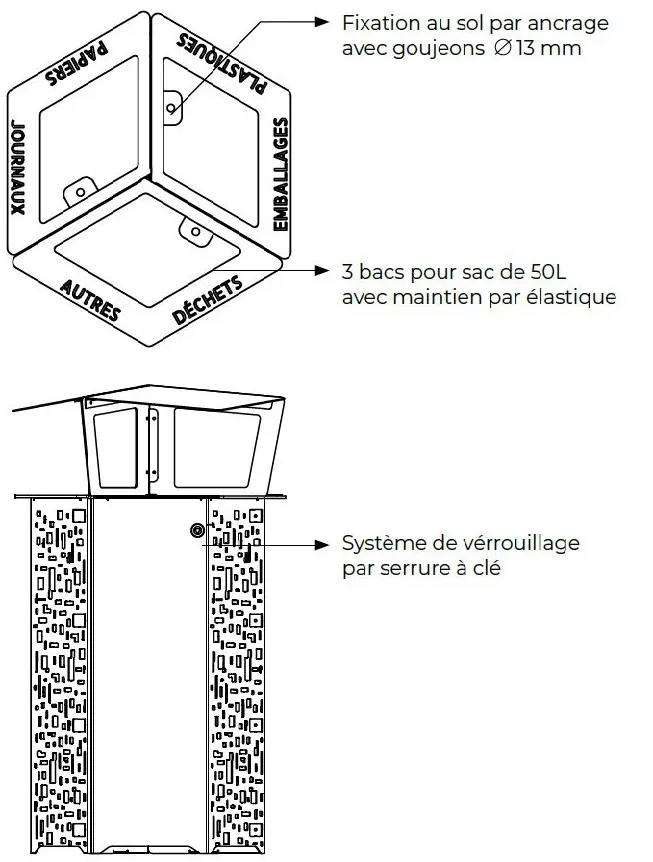 PAPIERS
JOURNAUX
PLASTIQUES
EMBALLAGES
AUTRES
DÉCHETS

Fixation au sol par ancrage avec goujeons ∅13 mm

3 bacs pour sac de 50L avec maintien par élastique

Système de vérrouillage par serrure à clé