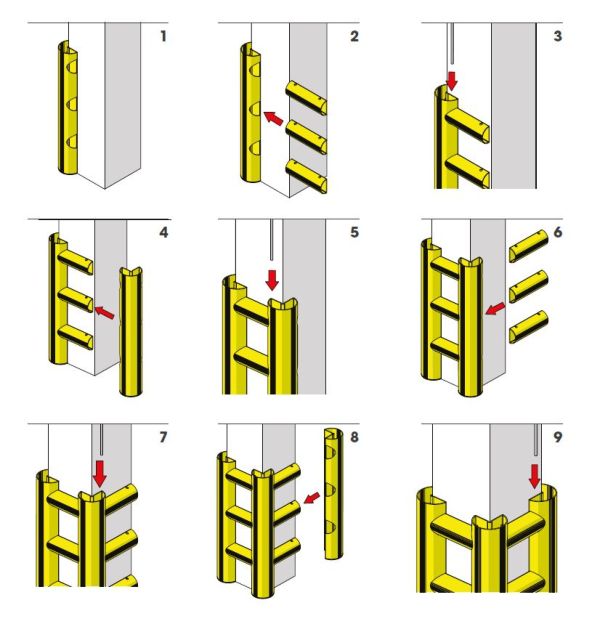 1

2

3

4

5

6

7

8

9