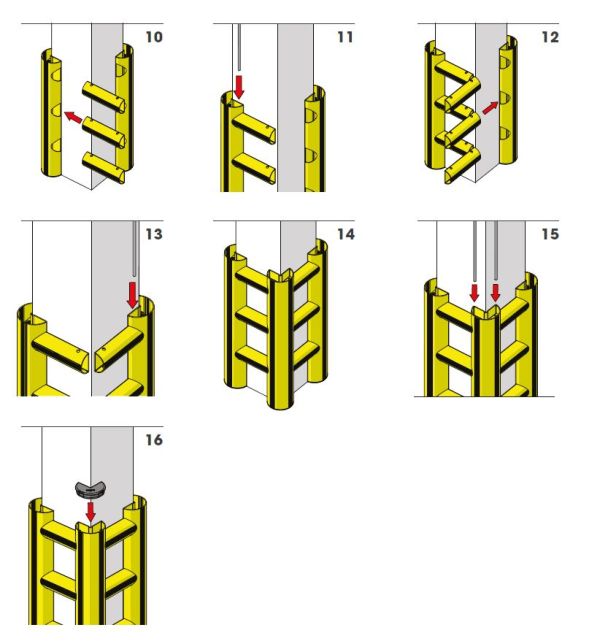 10

11

12

13

14

15

16